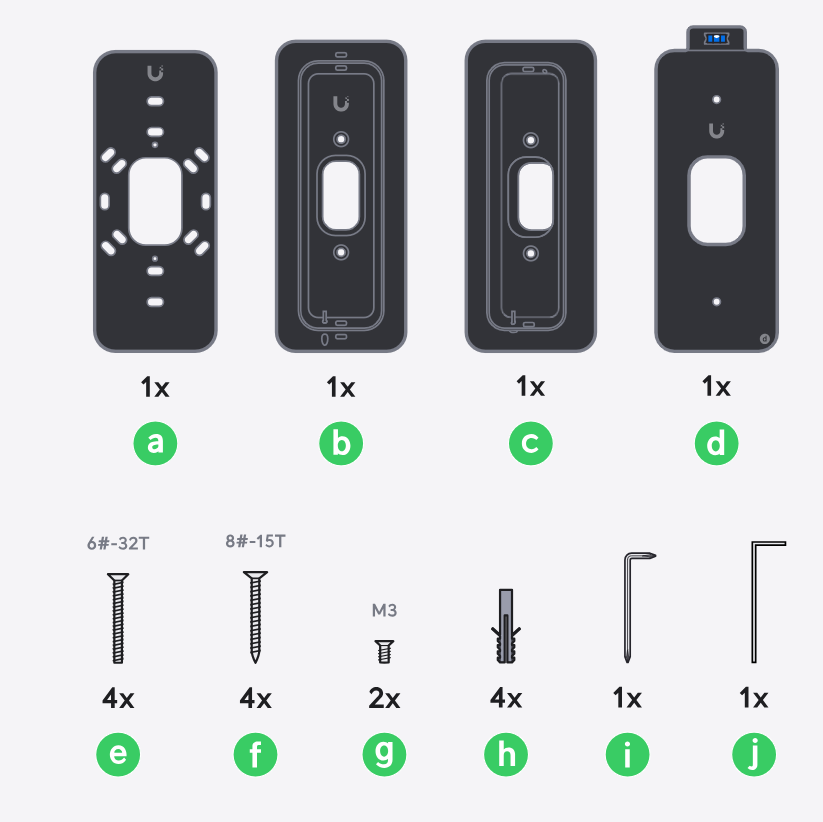 1x
a

1x
b

1x
c

1x
d

6#-32T
4x
e

8#-15T
4x
f

M3
2x
g

4x
h

1x
i

1x
j